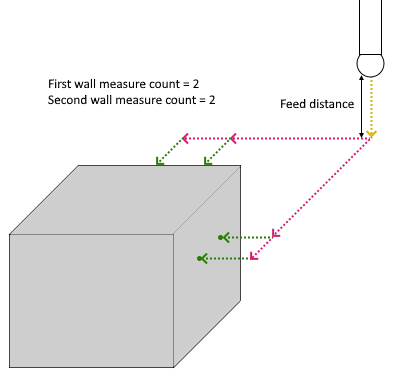 First wall measure count = 2
Second wall measure count = 2

Feed distance