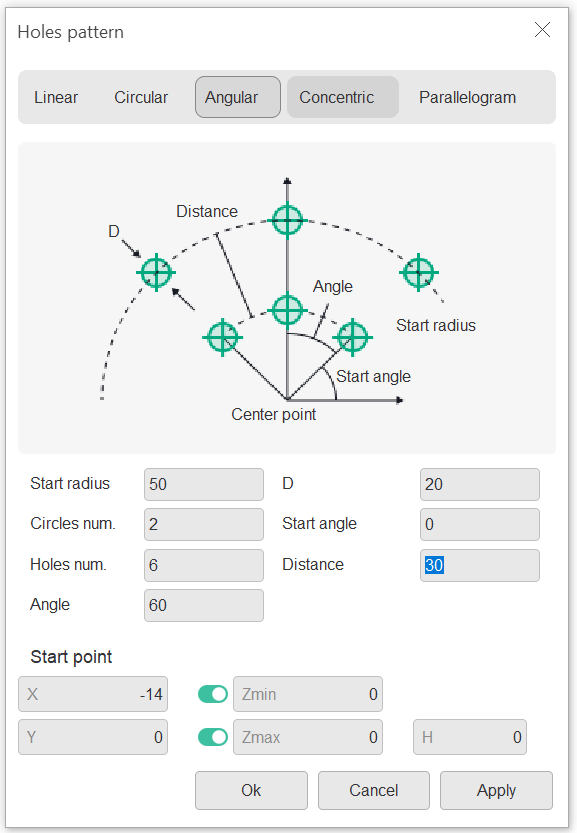 Holes pattern

Linear Circular Angular Concentric Parallelogram

Distance
D
Angle
Start radius
Start angle
Center point

Start radius 50
Circles num. 2
Holes num. 6
Angle 60
D 20
Start angle 0
Distance 30

Start point
X -14
Zmin 0
Y 0
Zmax 0
H 0

Ok Cancel Apply